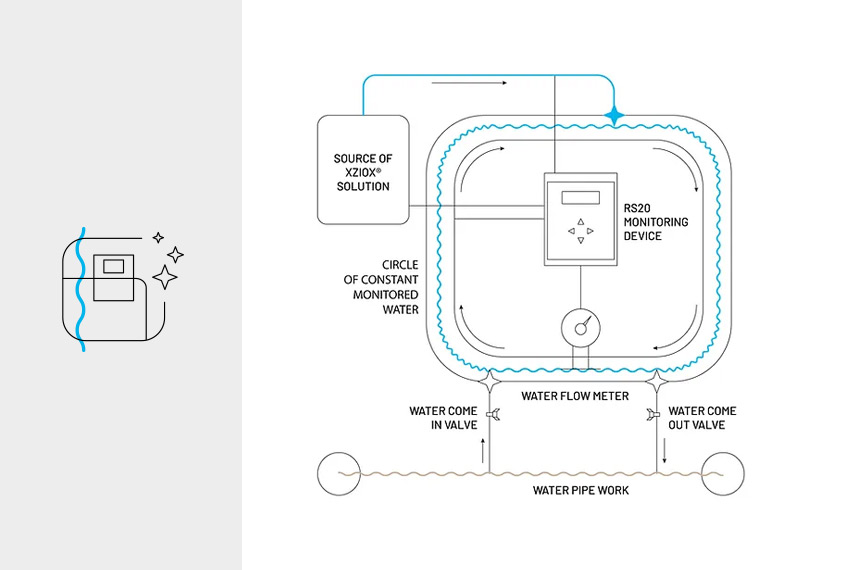 SOURCE OF XZIOX® SOLUTION

RS20 MONITORING DEVICE

CIRCLE OF CONSTANT MONITORED WATER

WATER FLOW METER

WATER COME IN VALVE

WATER COME OUT VALVE

WATER PIPE WORK